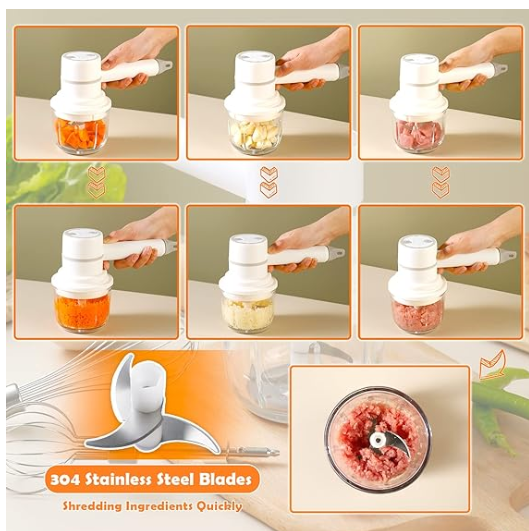 304 Stainless Steel Blades

Shredding Ingredients Quickly